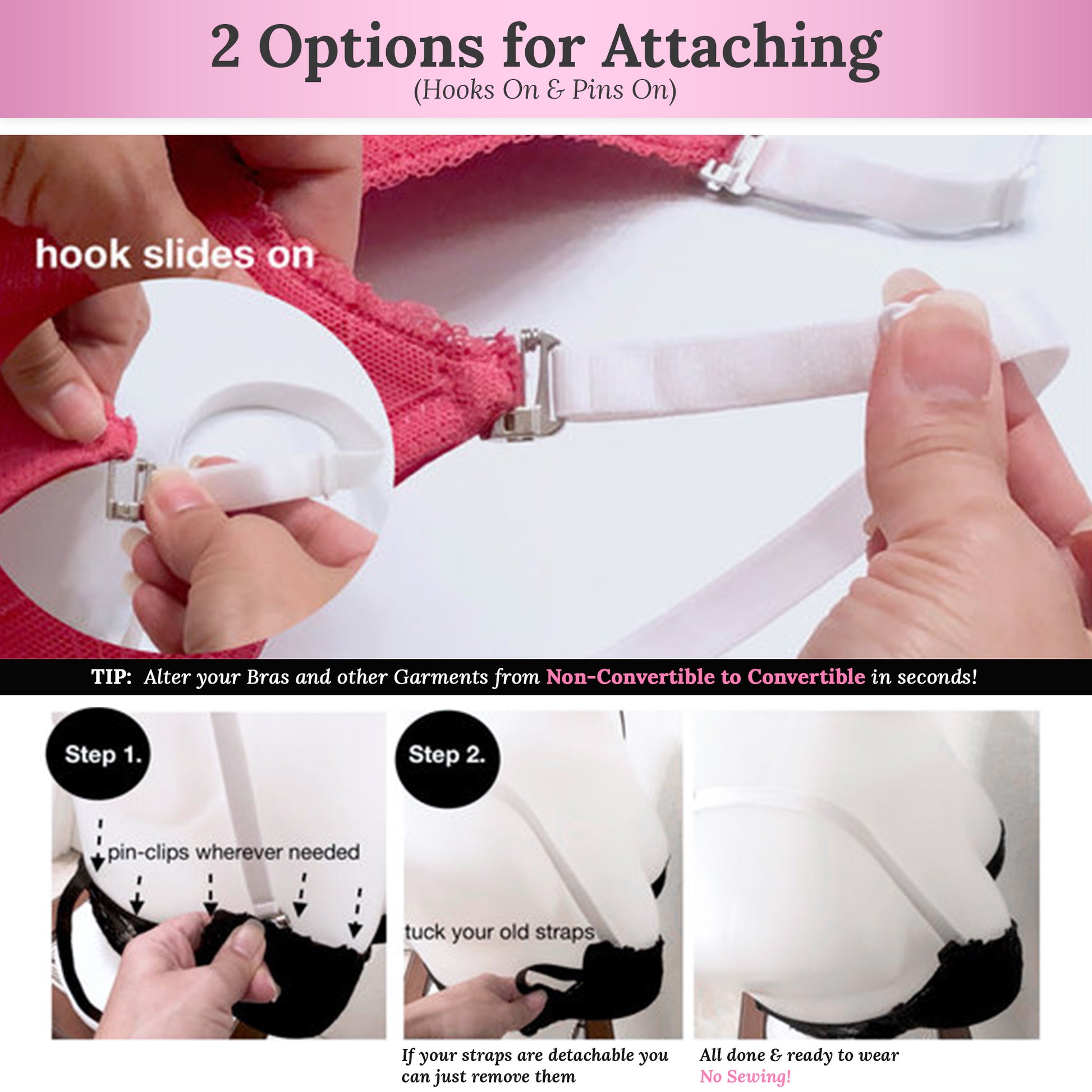 2 Options for Attaching
(Hooks On & Pins On)

hook slides on

TIP: Alter your Bras and other Garments from Non-Convertible to Convertible in seconds!

Step 1.

pin-clips wherever needed

Step 2.

tuck your old straps

If your straps are detachable you can just remove them

All done & ready to wear
No Sewing!