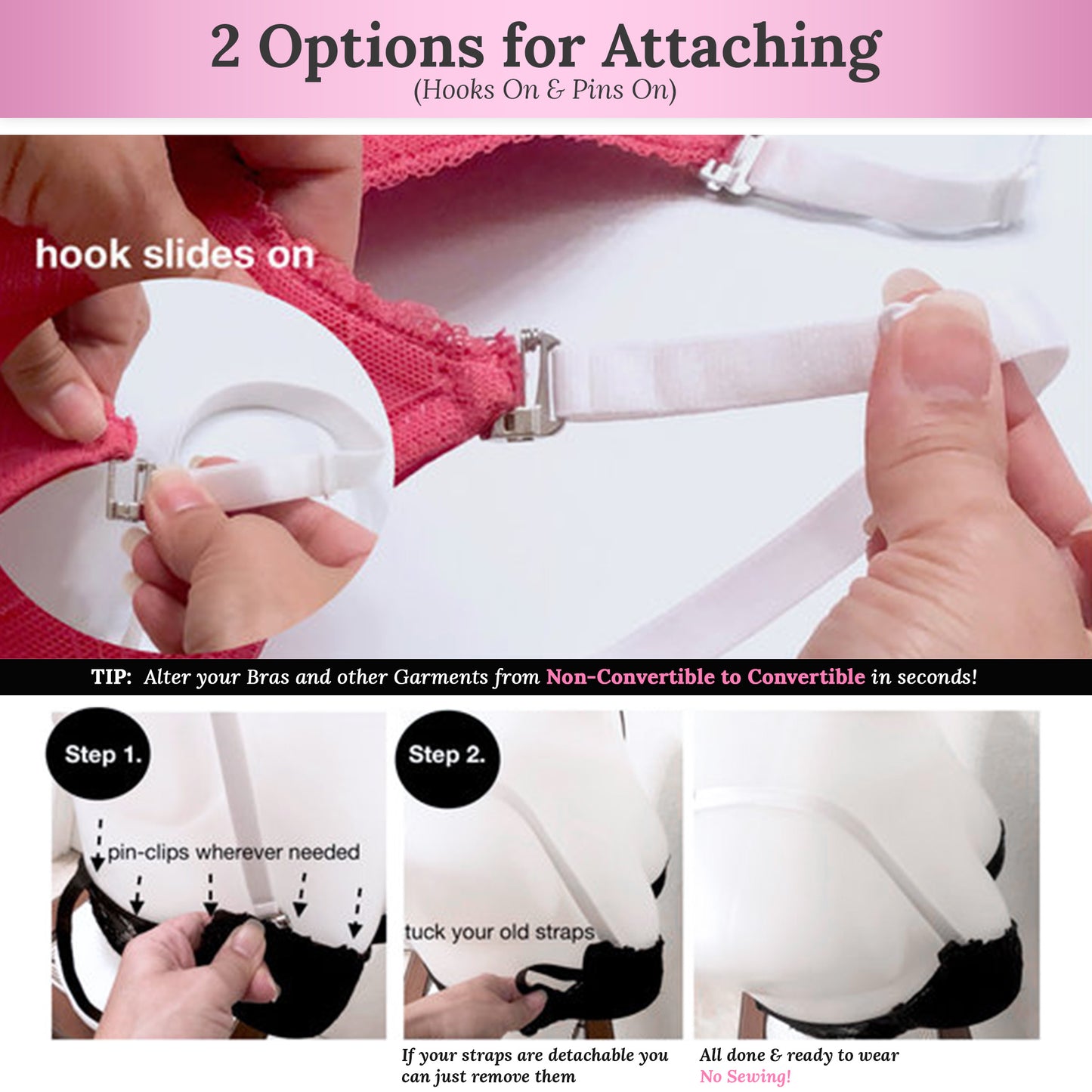 2 Options for Attaching
(Hooks On & Pins On)

hook slides on

TIP: Alter your Bras and other Garments from Non-Convertible to Convertible in seconds!

Step 1.

pin-clips wherever needed

Step 2.

tuck your old straps

If your straps are detachable you can just remove them

All done & ready to wear
No Sewing!