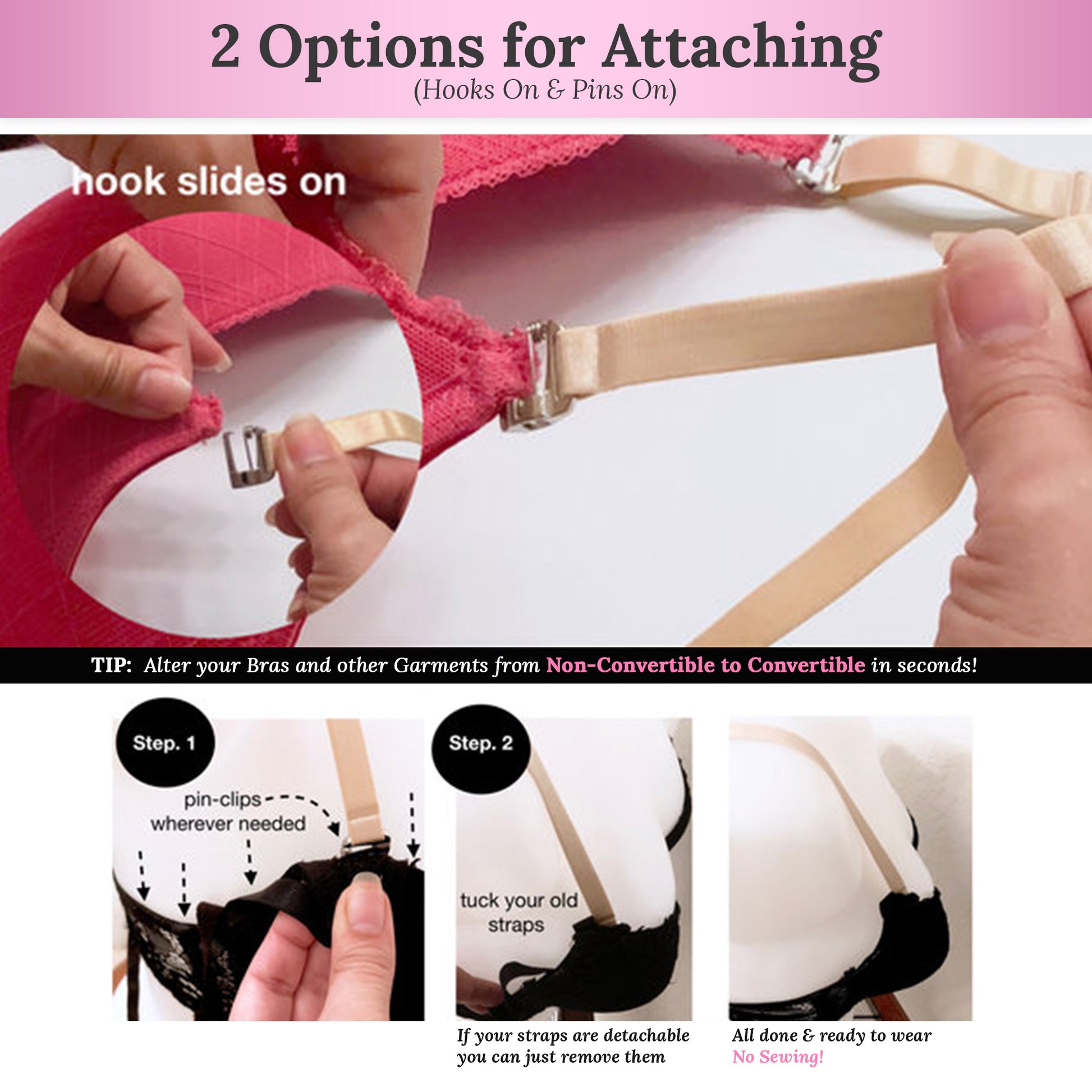 2 Options for Attaching
(Hooks On & Pins On)

hook slides on

TIP: Alter your Bras and other Garments from Non-Convertible to Convertible in seconds!

Step. 1

pin-clips wherever needed

Step. 2

tuck your old straps

If your straps are detachable you can just remove them

All done & ready to wear
No Sewing!