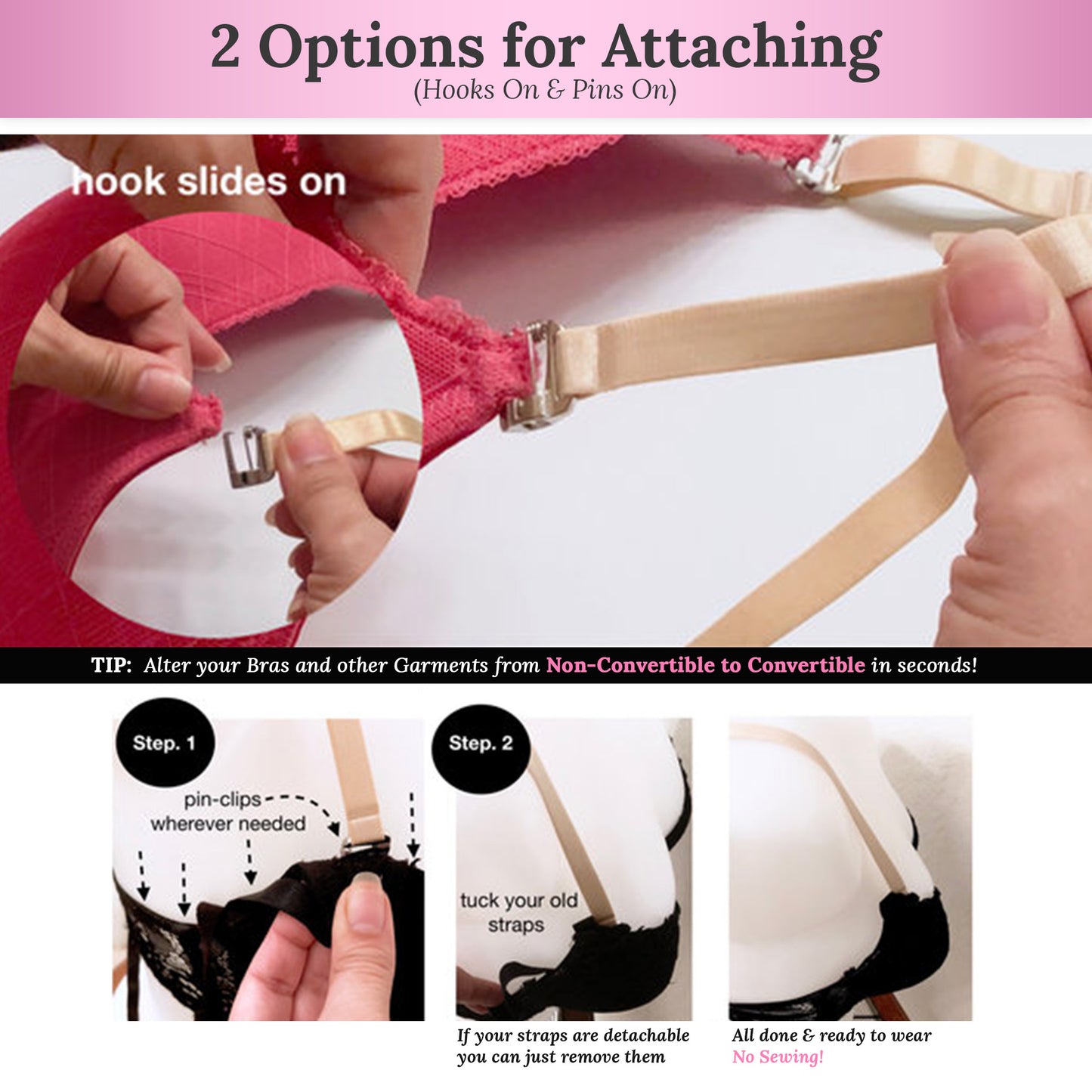 2 Options for Attaching
(Hooks On & Pins On)

hook slides on

TIP: Alter your Bras and other Garments from Non-Convertible to Convertible in seconds!

Step. 1

pin-clips wherever needed

Step. 2

tuck your old straps

If your straps are detachable you can just remove them

All done & ready to wear
No Sewing!